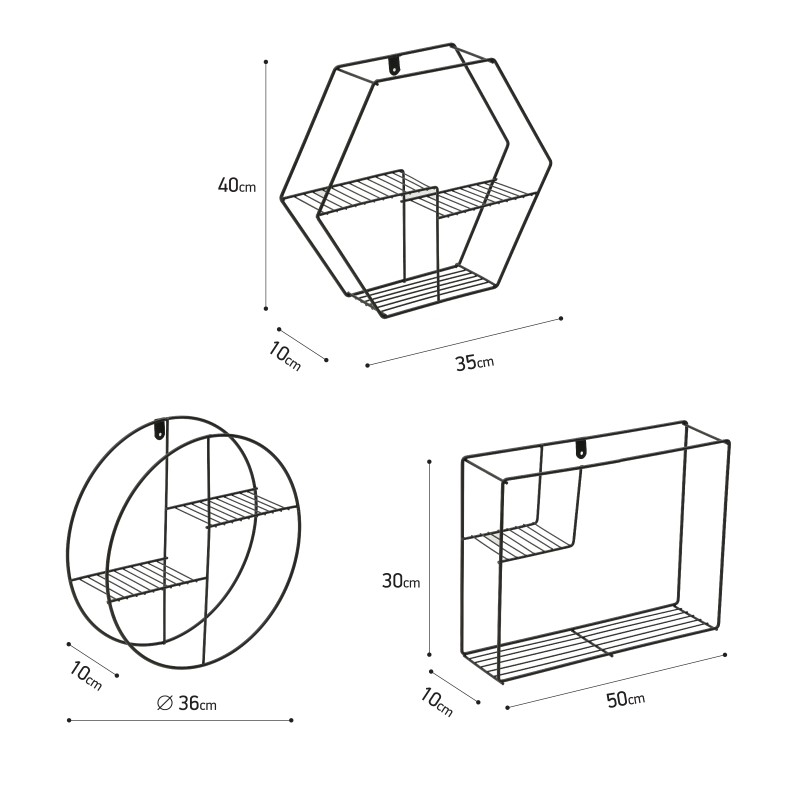 40cm

10cm

35cm

10cm

∅ 36cm

30cm

10cm

50cm