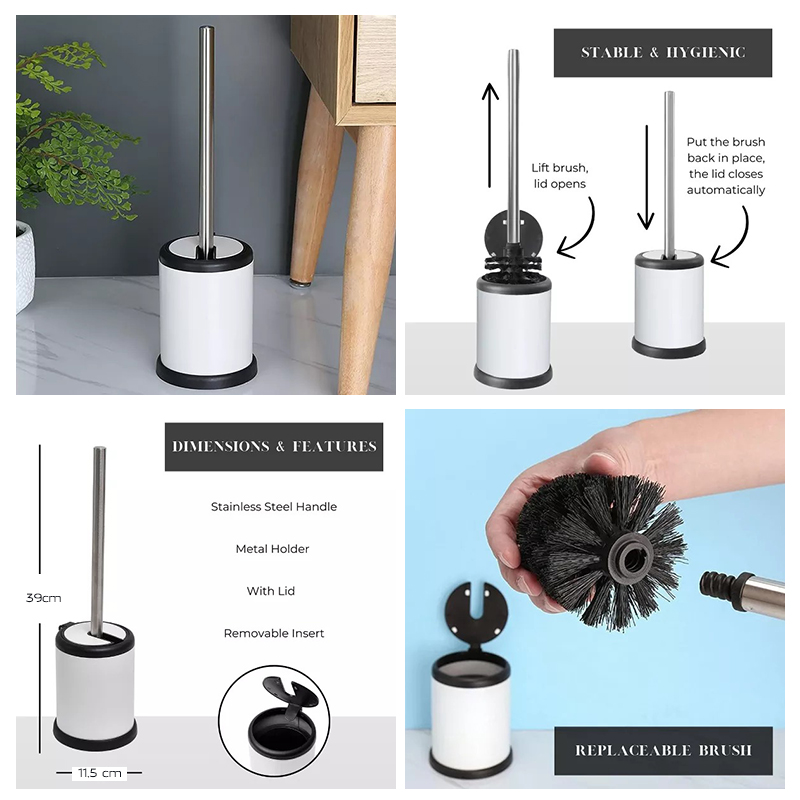 STABLE & HYGIENIC

Lift brush, lid opens

Put the brush back in place, the lid closes automatically

DIMENSIONS & FEATURES

Stainless Steel Handle

Metal Holder

With Lid

Removable Insert

39cm

11.5 cm

REPLACEABLE BRUSH