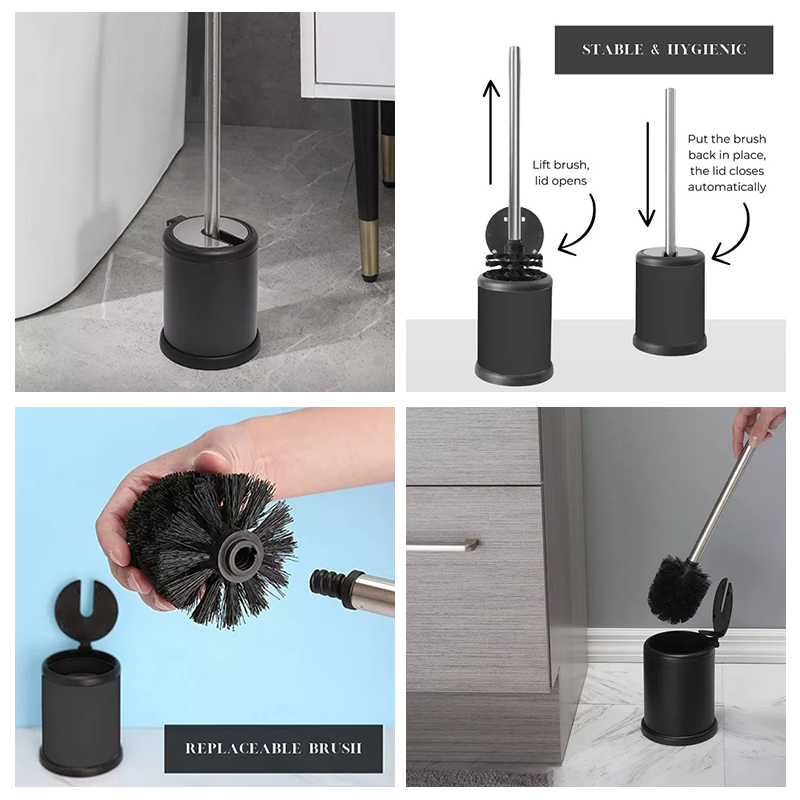 STABLE & HYGIENIC

Lift brush, lid opens

Put the brush back in place, the lid closes automatically

REPLACEABLE BRUSH